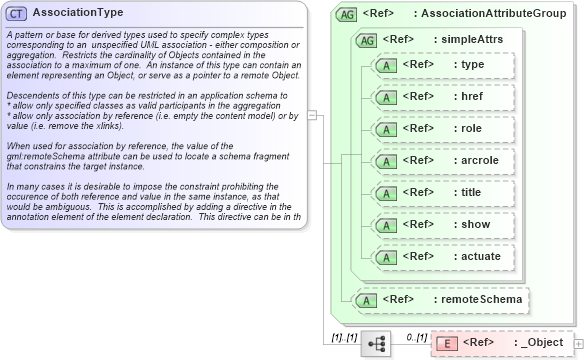 CT AssociationType

A pattern or base for derived types used to specify complex types corresponding to an unspecified UML association - either composition or aggregation. Restricts the cardinality of Objects contained in the association to a maximum of one. An instance of this type can contain an element representing an Object, or serve as a pointer to a remote Object.

Descendents of this type can be restricted in an application schema to
* allow only specified classes as valid participants in the aggregation
* allow only association by reference (i.e. empty the content model) or by value (i.e. remove the xlinks).

When used for association by reference, the value of the gml:remoteSchema attribute can be used to locate a schema fragment that constrains the target instance.

In many cases it is desirable to impose the constraint prohibiting the occurence of both reference and value in the same instance, as that would be ambiguous. This is accomplished by adding a directive in the annotation element of the element declaration. This directive can be in th

AG <Ref> : AssociationAttributeGroup

AG <Ref> : simpleAttrs

A <Ref> : type

A <Ref> : href

A <Ref> : role

A <Ref> : arcrole

A <Ref> : title

A <Ref> : show

A <Ref> : actuate

A <Ref> : remoteSchema

[1]..[1]

0..[1]

E <Ref> : _Object