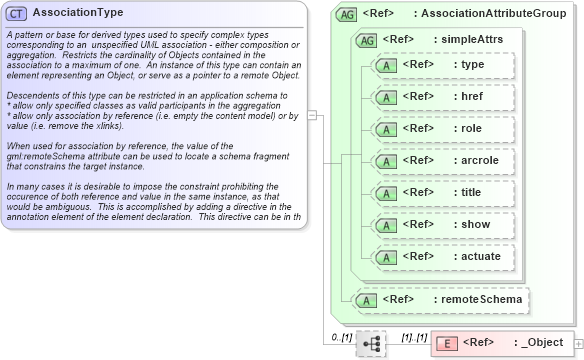 CT AssociationType

A pattern or base for derived types used to specify complex types corresponding to an unspecified UML association - either composition or aggregation. Restricts the cardinality of Objects contained in the association to a maximum of one. An instance of this type can contain an element representing an Object, or serve as a pointer to a remote Object.

Descendents of this type can be restricted in an application schema to
* allow only specified classes as valid participants in the aggregation
* allow only association by reference (i.e. empty the content model) or by value (i.e. remove the xlinks).

When used for association by reference, the value of the gml:remoteSchema attribute can be used to locate a schema fragment that constrains the target instance.

In many cases it is desirable to impose the constraint prohibiting the occurence of both reference and value in the same instance, as that would be ambiguous. This is accomplished by adding a directive in the annotation element of the element declaration. This directive can be in th

AG <Ref> : AssociationAttributeGroup

AG <Ref> : simpleAttrs

A <Ref> : type

A <Ref> : href

A <Ref> : role

A <Ref> : arcrole

A <Ref> : title

A <Ref> : show

A <Ref> : actuate

A <Ref> : remoteSchema

0..[1]

[1]..[1]

E <Ref> : _Object