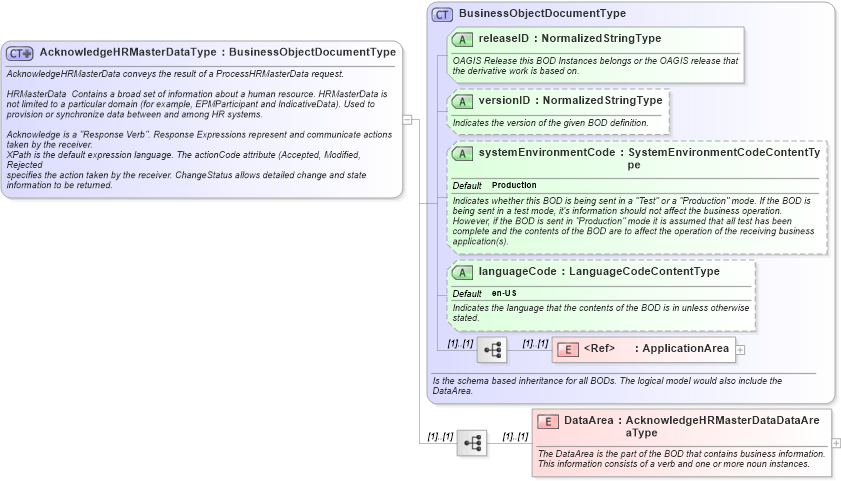 CT AcknowledgeHRMasterDataType : BusinessObjectDocumentType

AcknowledgeHRMasterData conveys the result of a ProcessHRMasterData request.

HRMasterData Contains a broad set of information about a human resource. HRMasterData is not limited to a particular domain (for example, EPMParticipant and IndicativeData). Used to provision or synchronize data between and among HR systems.

Acknowledge is a "Response Verb". Response Expressions represent and communicate actions taken by the receiver.
XPath is the default expression language. The actionCode attribute (Accepted, Modified, Rejected
specifies the action taken by the receiver. ChangeStatus allows detailed change and state information to be returned.

CT BusinessObjectDocumentType

A releaseID : NormalizedStringType

OAGIS Release this BOD Instances belongs or the OAGIS release that the derivative work is based on.

A versionID : NormalizedStringType

Indicates the version of the given BOD definition.

A systemEnvironmentCode : SystemEnvironmentCodeContentType

Default Production

Indicates whether this BOD is being sent in a "Test" or a "Production" mode. If the BOD is being sent in a test mode, it's information should not affect the business operation. However, if the BOD is sent in "Production" mode it is assumed that all test has been complete and the contents of the BOD are to affect the operation of the receiving business application(s).

A languageCode : LanguageCodeContentType

Default en-US

Indicates the language that the contents of the BOD is in unless otherwise stated.

[1]..[1] [1]..[1] E <Ref> : ApplicationArea

Is the schema based inheritance for all BODs. The logical model would also include the DataArea.

[1]..[1] [1]..[1] E DataArea : AcknowledgeHRMasterDataDataAreaType

The DataArea is the part of the BOD that contains business information. This information consists of a verb and one or more noun instances.