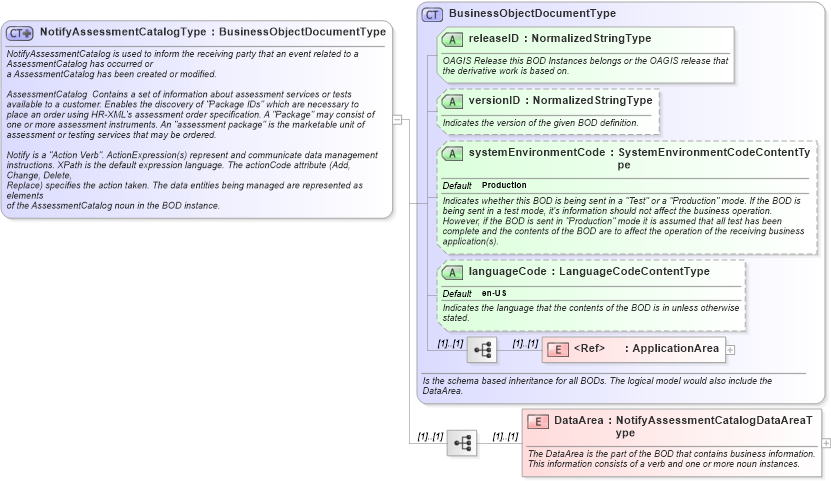 CT NotifyAssessmentCatalogType : BusinessObjectDocumentType

NotifyAssessmentCatalog is used to inform the receiving party that an event related to a AssessmentCatalog has occurred or a AssessmentCatalog has been created or modified.

AssessmentCatalog Contains a set of information about assessment services or tests available to a customer. Enables the discovery of "Package IDs" which are necessary to place an order using HR-XML's assessment order specification. A "Package" may consist of one or more assessment instruments. An "assessment package" is the marketable unit of assessment or testing services that may be ordered.

Notify is a "Action Verb". ActionExpression(s) represent and communicate data management instructions. XPath is the default expression language. The actionCode attribute (Add, Change, Delete, Replace) specifies the action taken. The data entities being managed are represented as elements of the AssessmentCatalog noun in the BOD instance.

CT BusinessObjectDocumentType

A releaseID : NormalizedStringType

OAGIS Release this BOD Instances belongs or the OAGIS release that the derivative work is based on.

A versionID : NormalizedStringType

Indicates the version of the given BOD definition.

A systemEnvironmentCode : SystemEnvironmentCodeContentType

Default Production

Indicates whether this BOD is being sent in a "Test" or a "Production" mode. If the BOD is being sent in a test mode, it's information should not affect the business operation. However, if the BOD is sent in "Production" mode it is assumed that all test has been complete and the contents of the BOD are to affect the operation of the receiving business application(s).

A languageCode : LanguageCodeContentType

Default en-US

Indicates the language that the contents of the BOD is in unless otherwise stated.

[1]..[1] [1]..[1] E <Ref> : ApplicationArea

Is the schema based inheritance for all BODs. The logical model would also include the DataArea.

[1]..[1] [1]..[1] E DataArea : NotifyAssessmentCatalogDataAreaType

The DataArea is the part of the BOD that contains business information. This information consists of a verb and one or more noun instances.