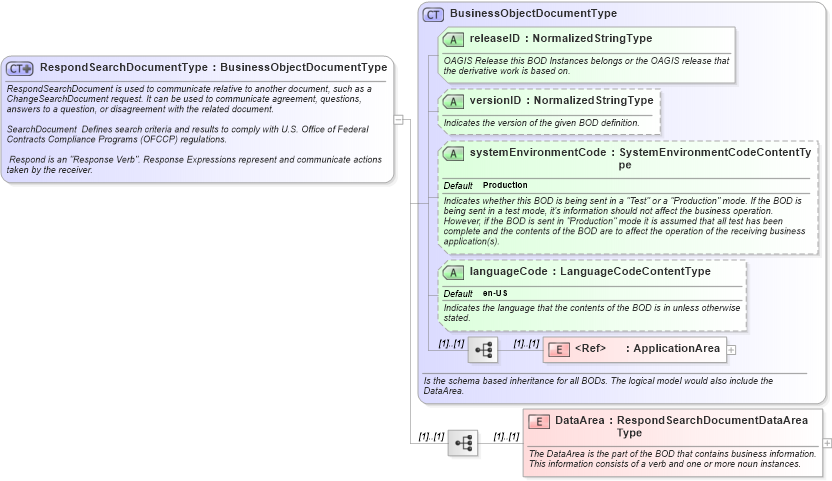 CT RespondSearchDocumentType : BusinessObjectDocumentType

RespondSearchDocument is used to communicate relative to another document, such as a ChangeSearchDocument request. It can be used to communicate agreement, questions, answers to a question, or disagreement with the related document.

SearchDocument Defines search criteria and results to comply with U.S. Office of Federal Contracts Compliance Programs (OFCCP) regulations.

Respond is an "Response Verb". Response Expressions represent and communicate actions taken by the receiver.

CT BusinessObjectDocumentType

A releaseID : NormalizedStringType

OAGIS Release this BOD Instances belongs or the OAGIS release that the derivative work is based on.

A versionID : NormalizedStringType

Indicates the version of the given BOD definition.

A systemEnvironmentCode : SystemEnvironmentCodeContentType

Default Production

Indicates whether this BOD is being sent in a "Test" or a "Production" mode. If the BOD is being sent in a test mode, it's information should not affect the business operation. However, if the BOD is sent in "Production" mode it is assumed that all test has been complete and the contents of the BOD are to affect the operation of the receiving business application(s).

A languageCode : LanguageCodeContentType

Default en-US

Indicates the language that the contents of the BOD is in unless otherwise stated.

[1]..[1]

[1]..[1]

E <Ref> : ApplicationArea

Is the schema based inheritance for all BODs. The logical model would also include the DataArea.

[1]..[1]

[1]..[1]

E DataArea : RespondSearchDocumentDataAreaType

The DataArea is the part of the BOD that contains business information. This information consists of a verb and one or more noun instances.