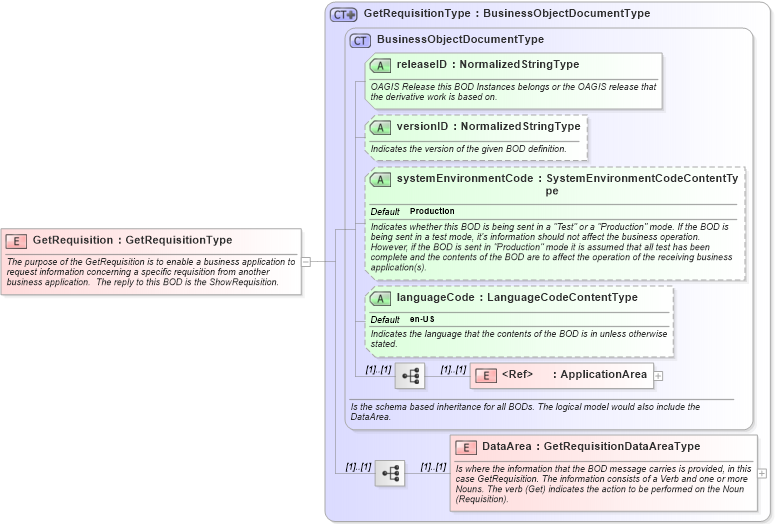 E GetRequisition : GetRequisitionType

The purpose of the GetRequisition is to enable a business application to request information concerning a specific requisition from another business application. The reply to this BOD is the ShowRequisition.

CT GetRequisitionType : BusinessObjectDocumentType

CT BusinessObjectDocumentType

A releaseID : NormalizedStringType

OAGIS Release this BOD Instances belongs or the OAGIS release that the derivative work is based on.

A versionID : NormalizedStringType

Indicates the version of the given BOD definition.

A systemEnvironmentCode : SystemEnvironmentCodeContentType

Default Production

Indicates whether this BOD is being sent in a "Test" or a "Production" mode. If the BOD is being sent in a test mode, it's information should not affect the business operation. However, if the BOD is sent in "Production" mode it is assumed that all test has been complete and the contents of the BOD are to affect the operation of the receiving business application(s).

A languageCode : LanguageCodeContentType

Default en-US

Indicates the language that the contents of the BOD is in unless otherwise stated.

[1]..[1] [1]..[1] E <Ref> : ApplicationArea

Is the schema based inheritance for all BODs. The logical model would also include the DataArea.

[1]..[1] [1]..[1] E DataArea : GetRequisitionDataAreaType

Is where the information that the BOD message carries is provided, in this case GetRequisition. The information consists of a Verb and one or more Nouns. The verb (Get) indicates the action to be performed on the Noun (Requisition).