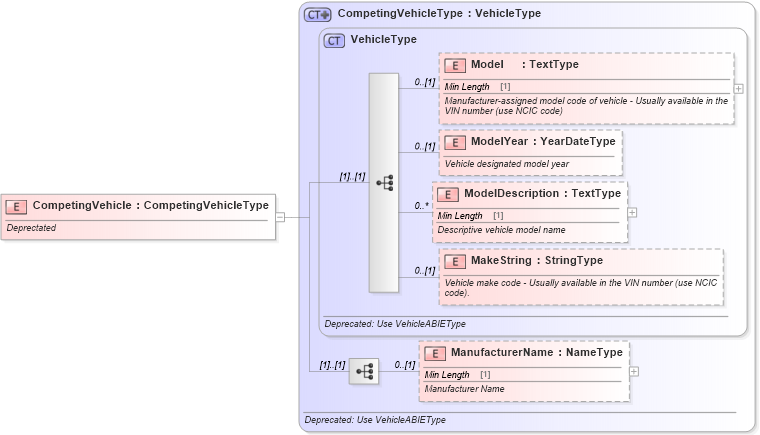 E CompetingVehicle : CompetingVehicleType
Deprectated

CT CompetingVehicleType : VehicleType

CT VehicleType

[1]..[1]

0..[1]
E Model : TextType
Min Length [1]
Manufacturer-assigned model code of vehicle - Usually available in the VIN number (use NCIC code)

0..[1]
E ModelYear : YearDateType
Vehicle designated model year

0..*
E ModelDescription : TextType
Min Length [1]
Descriptive vehicle model name

0..[1]
E MakeString : StringType
Vehicle make code - Usually available in the VIN number (use NCIC code).

Deprecated: Use VehicleABIEType

[1]..[1]
0..[1]
E ManufacturerName : NameType
Min Length [1]
Manufacturer Name

Deprecated: Use VehicleABIEType